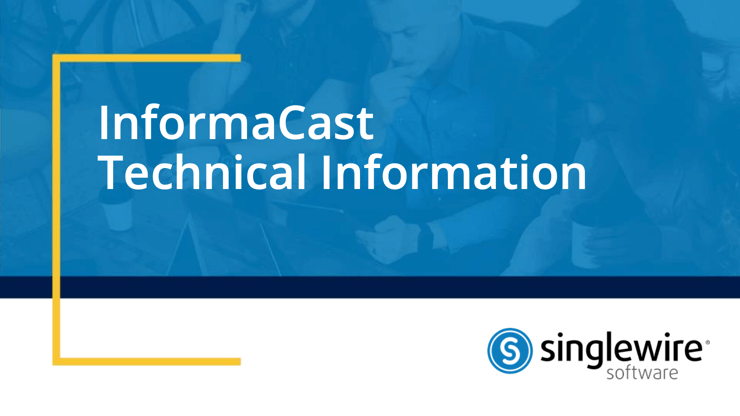 InformaCast
Technical Information

singlewire®
software